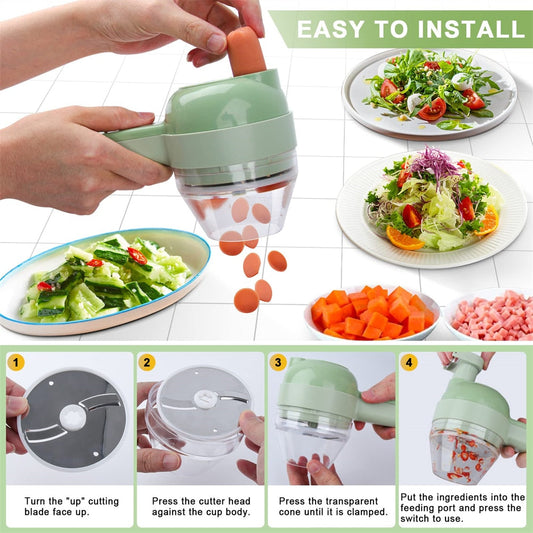 EASY TO INSTALL

1

Turn the "up" cutting blade face up.

2

Press the cutter head against the cup body.

3

Press the transparent cone until it is clamped.

4

Put the ingredients into the feeding port and press the switch to use.